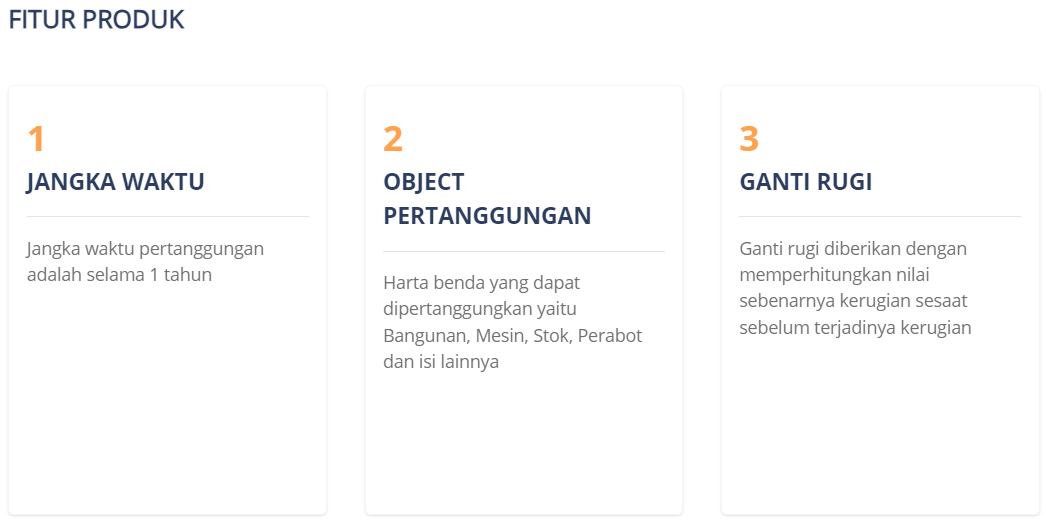 FITUR PRODUK

1

JANGKA WAKTU

Jangka waktu pertanggungan adalah selama 1 tahun

2

OBJECT PERTANGGUNGAN

Harta benda yang dapat dipertanggungkan yaitu Bangunan, Mesin, Stok, Perabot dan isi lainnya

3

GANTI RUGI

Ganti rugi diberikan dengan memperhitungkan nilai sebenarnya kerugian sesaat sebelum terjadinya kerugian